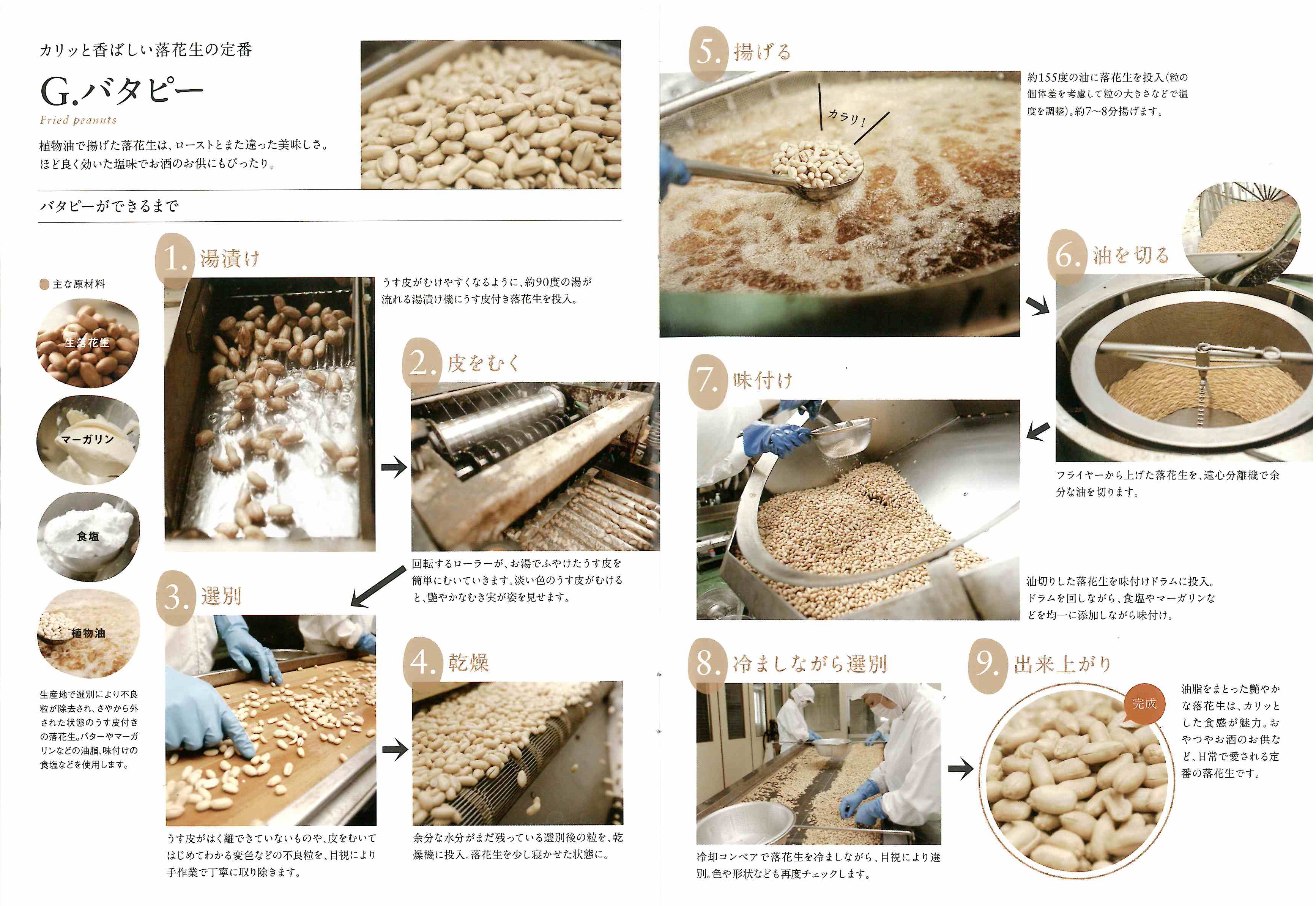 カリッと香ばしい落花生の定番

G.バタピー

Fried peanuts

植物油で揚げた落花生は、ローストとまた違った美味しさ。ほど良く効いた塩味でお酒のお供にもぴったり。

バタピーができるまで

主な原材料

生落花生

マーガリン

食塩

植物油

生産地で選別により不良粒が除去され、さやから外された状態のうす皮付きの落花生。バターやマーガリンなどの油脂、味付けの食塩などを使用します。

1. 湯漬け

うす皮がむけやすくなるように、約90度の湯が流れる湯漬け機にうす皮付き落花生を投入。

2. 皮をむく

回転するローラーが、お湯でふやけたうす皮を簡単にむいていきます。淡い色のうす皮がむけると、艶やかなむき実が姿を見せます。

3. 選別

うす皮がはく離できていないものや、皮をむいてはじめてわかる変色などの不良粒を、目視により手作業で丁寧に取り除きます。

4. 乾燥

余分な水分がまだ残っている選別後の粒を、乾燥機に投入。落花生を少し寝かせた状態に。

5. 揚げる

カラリ!

約155度の油に落花生を投入(粒の個体差を考慮して粒の大きさなどで温度を調整)。約7〜8分揚げます。

6. 油を切る

フライヤーから上げた落花生を、遠心分離機で余分な油を切ります。

7. 味付け

油切りした落花生を味付けドラムに投入。ドラムを回しながら、食塩やマーガリンなどを均一に添加しながら味付け。

8. 冷ましながら選別

冷却コンベアで落花生を冷ましながら、目視により選別。色や形状なども再度チェックします。

9. 出来上がり

完成

油脂をまとった艶やかな落花生は、カリッとした食感が魅力。おやつやお酒のお供など、日常で愛される定番の落花生です。